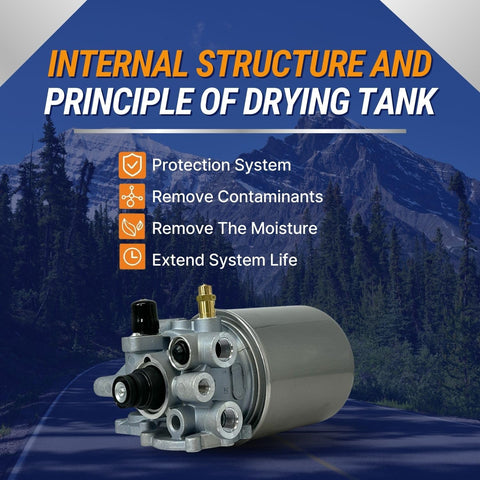 INTERNAL STRUCTURE AND PRINCIPLE OF DRYING TANK

Protection System
Remove Contaminants
Remove The Moisture
Extend System Life