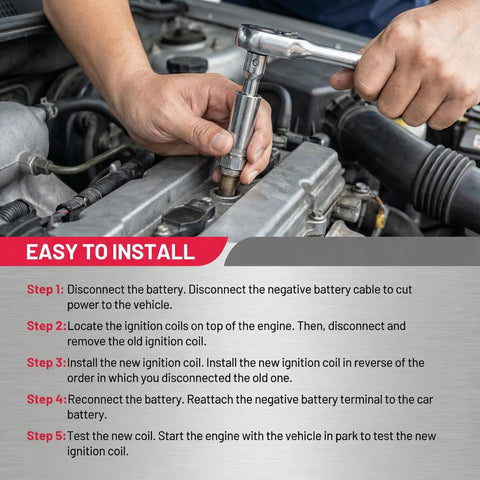 EASY TO INSTALL

Step 1: Disconnect the battery. Disconnect the negative battery cable to cut power to the vehicle.

Step 2: Locate the ignition coils on top of the engine. Then, disconnect and remove the old ignition coil.

Step 3: Install the new ignition coil. Install the new ignition coil in reverse of the order in which you disconnected the old one.

Step 4: Reconnect the battery. Reattach the negative battery terminal to the car battery.

Step 5: Test the new coil. Start the engine with the vehicle in park to test the new ignition coil.