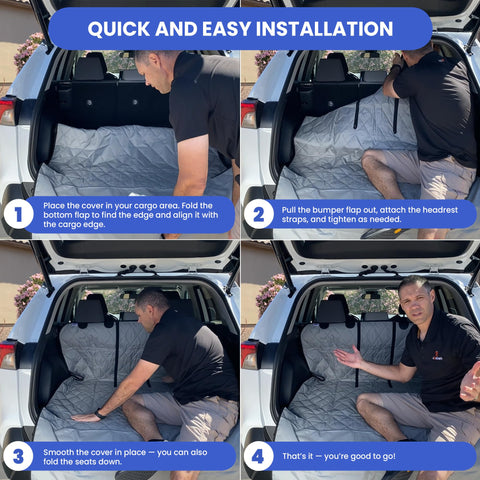 QUICK AND EASY INSTALLATION

1 Place the cover in your cargo area. Fold the bottom flap to find the edge and align it with the cargo edge.

2 Pull the bumper flap out, attach the headrest straps, and tighten as needed.

3 Smooth the cover in place — you can also fold the seats down.

4 That's it — you're good to go!