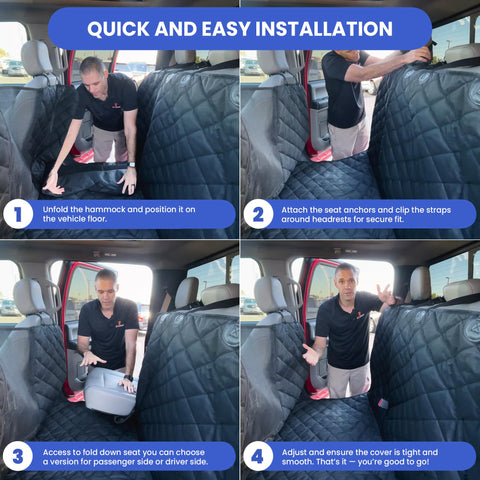 QUICK AND EASY INSTALLATION

1 Unfold the hammock and position it on the vehicle floor.

2 Attach the seat anchors and clip the straps around headrests for secure fit.

3 Access to fold down seat you can choose a version for passenger side or driver side.

4 Adjust and ensure the cover is tight and smooth. That's it — you're good to go!