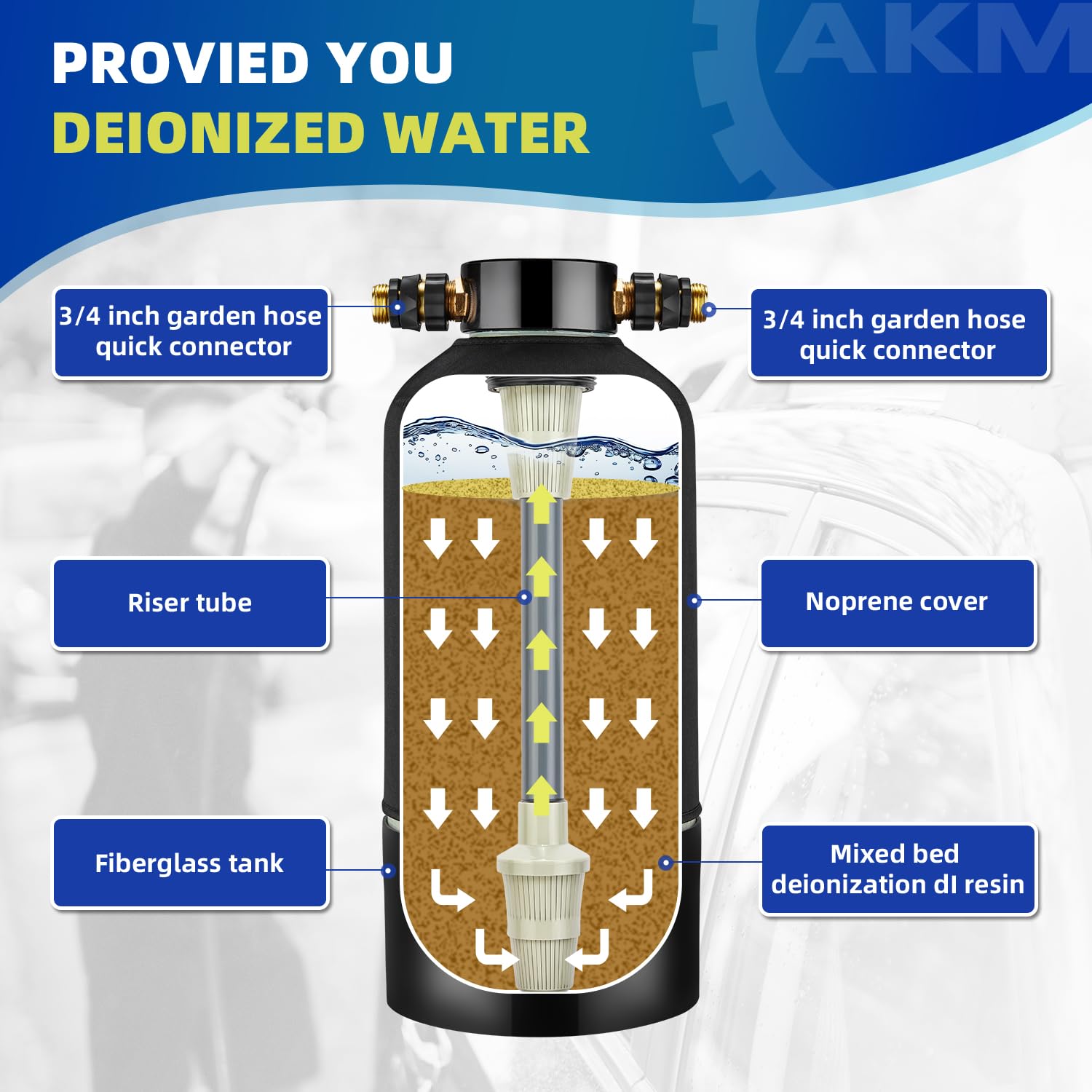 AKM

PROVIED YOU
DEIONIZED WATER

3/4 inch garden hose quick connector

3/4 inch garden hose quick connector

Riser tube

Noprene cover

Fiberglass tank

Mixed bed deionization dI resin