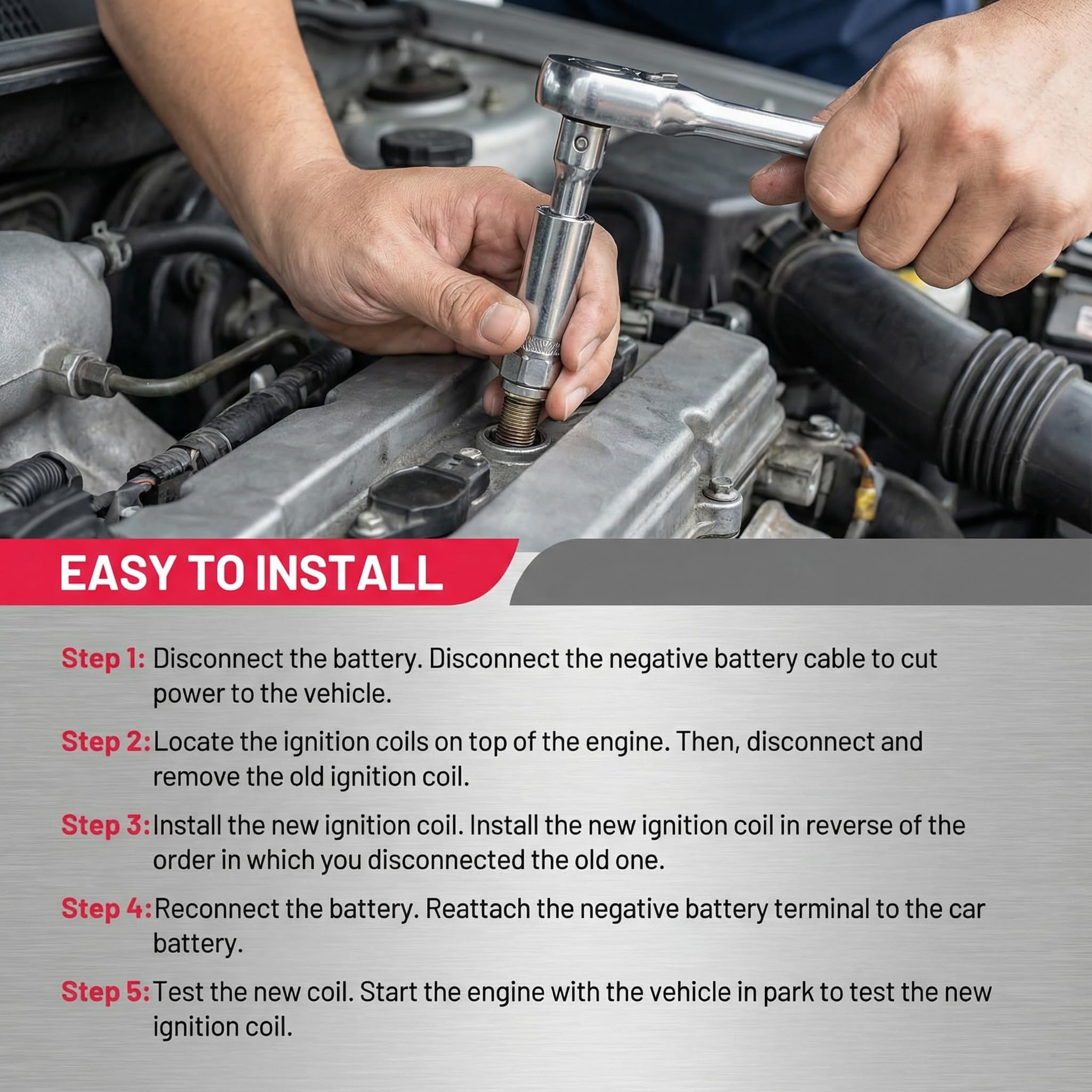 EASY TO INSTALL

Step 1: Disconnect the battery. Disconnect the negative battery cable to cut power to the vehicle.

Step 2: Locate the ignition coils on top of the engine. Then, disconnect and remove the old ignition coil.

Step 3: Install the new ignition coil. Install the new ignition coil in reverse of the order in which you disconnected the old one.

Step 4: Reconnect the battery. Reattach the negative battery terminal to the car battery.

Step 5: Test the new coil. Start the engine with the vehicle in park to test the new ignition coil.